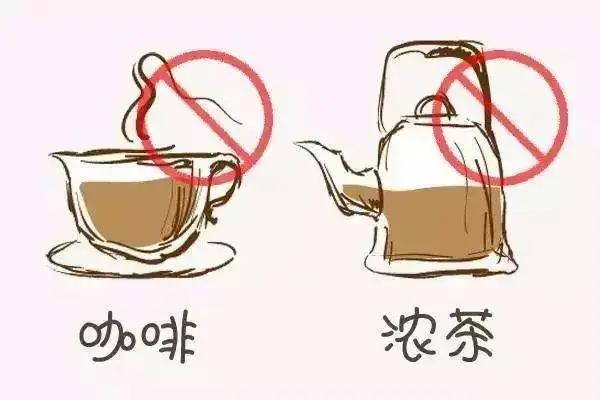 咖啡

浓茶